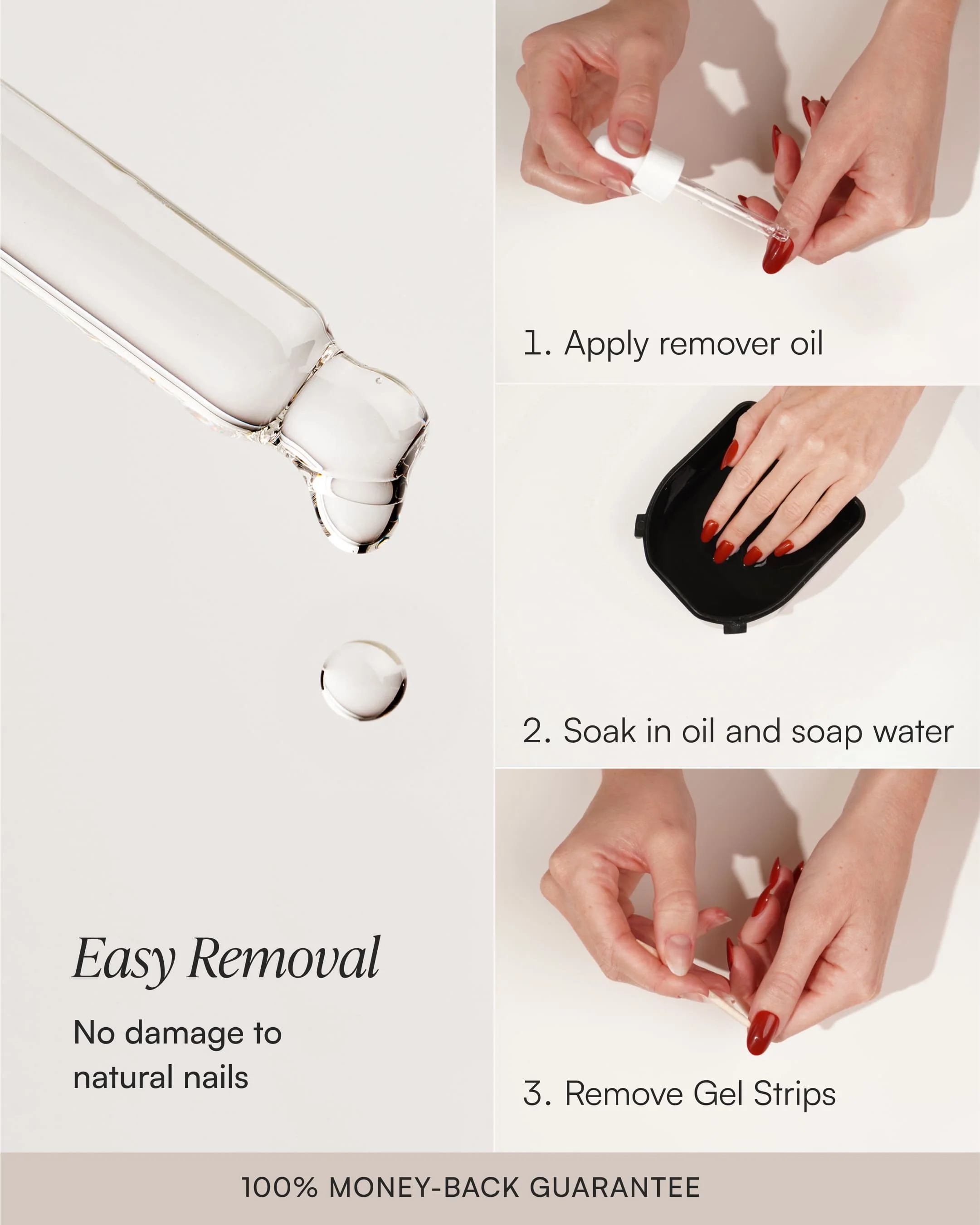 Easy Removal

No damage to natural nails

1. Apply remover oil

2. Soak in oil and soap water

3. Remove Gel Strips

100% MONEY-BACK GUARANTEE